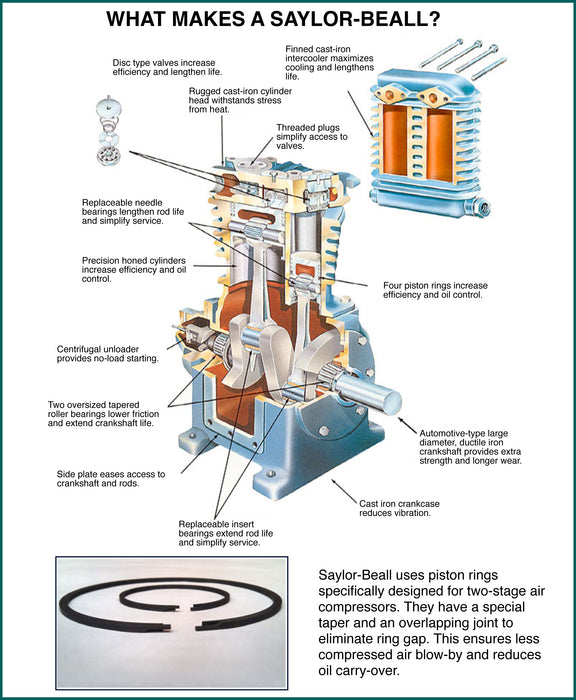 WHAT MAKES A SAYLOR-BEALL?

Disc type valves increase efficiency and lengthen life.

Finned cast-iron intercooler maximizes cooling and lengthens life.

Rugged cast-iron cylinder head withstands stress from heat.

Threaded plugs simplify access to valves.

Replaceable needle bearings lengthen rod life and simplify service.

Precision honed cylinders increase efficiency and oil control.

Four piston rings increase efficiency and oil control.

Centrifugal unloader provides no-load starting.

Two oversized tapered roller bearings lower friction and extend crankshaft life.

Automotive-type large diameter, ductile iron crankshaft provides extra strength and longer wear.

Side plate eases access to crankshaft and rods.

Cast iron crankcase reduces vibration.

Replaceable insert bearings extend rod life and simplify service.

Saylor-Beall uses piston rings specifically designed for two-stage air compressors. They have a special taper and an overlapping joint to eliminate ring gap. This ensures less compressed air blow-by and reduces oil carry-over.