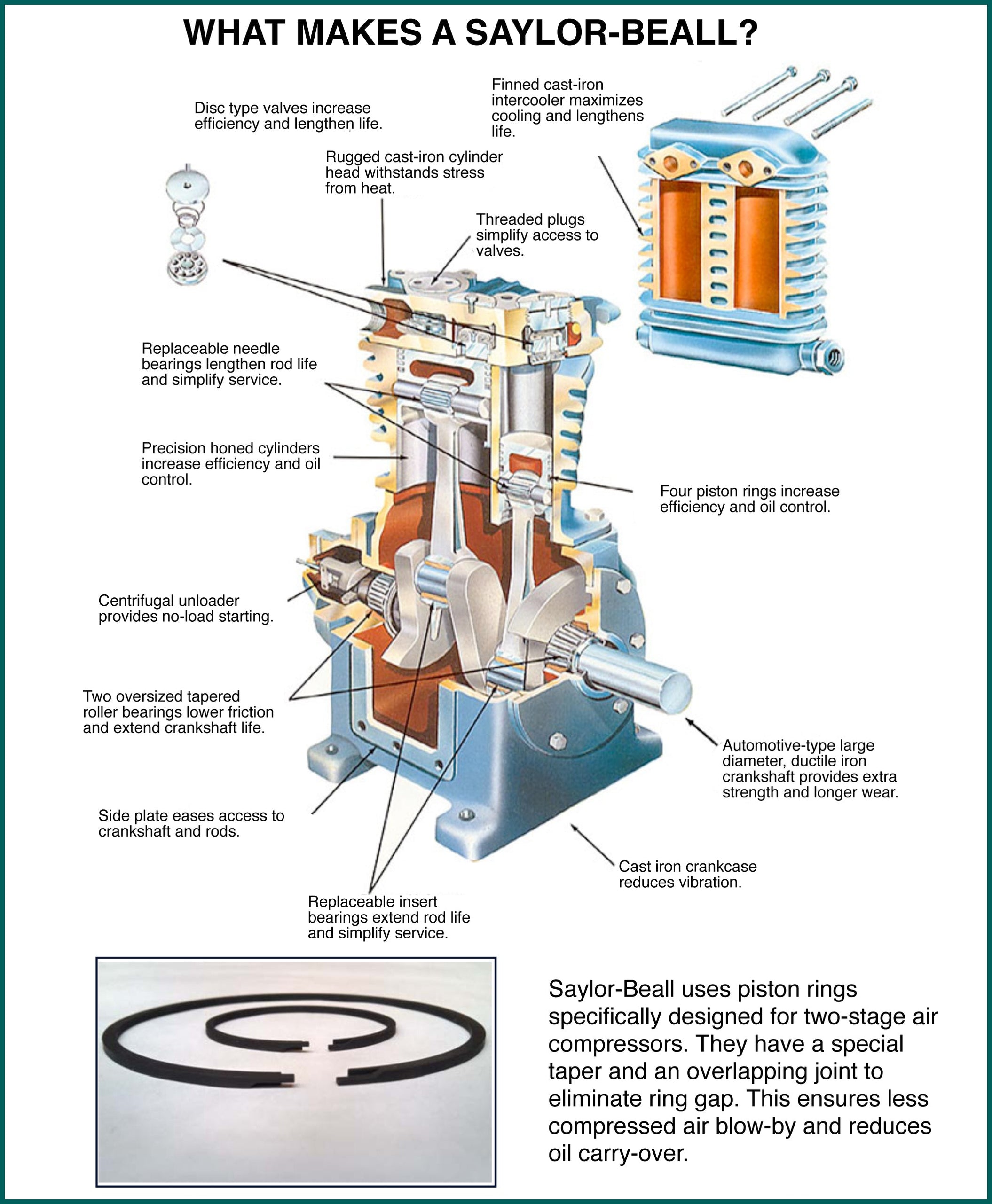 WHAT MAKES A SAYLOR-BEALL?

Disc type valves increase efficiency and lengthen life.

Finned cast-iron intercooler maximizes cooling and lengthens life.

Rugged cast-iron cylinder head withstands stress from heat.

Threaded plugs simplify access to valves.

Replaceable needle bearings lengthen rod life and simplify service.

Precision honed cylinders increase efficiency and oil control.

Four piston rings increase efficiency and oil control.

Centrifugal unloader provides no-load starting.

Two oversized tapered roller bearings lower friction and extend crankshaft life.

Automotive-type large diameter, ductile iron crankshaft provides extra strength and longer wear.

Side plate eases access to crankshaft and rods.

Cast iron crankcase reduces vibration.

Replaceable insert bearings extend rod life and simplify service.

Saylor-Beall uses piston rings specifically designed for two-stage air compressors. They have a special taper and an overlapping joint to eliminate ring gap. This ensures less compressed air blow-by and reduces oil carry-over.